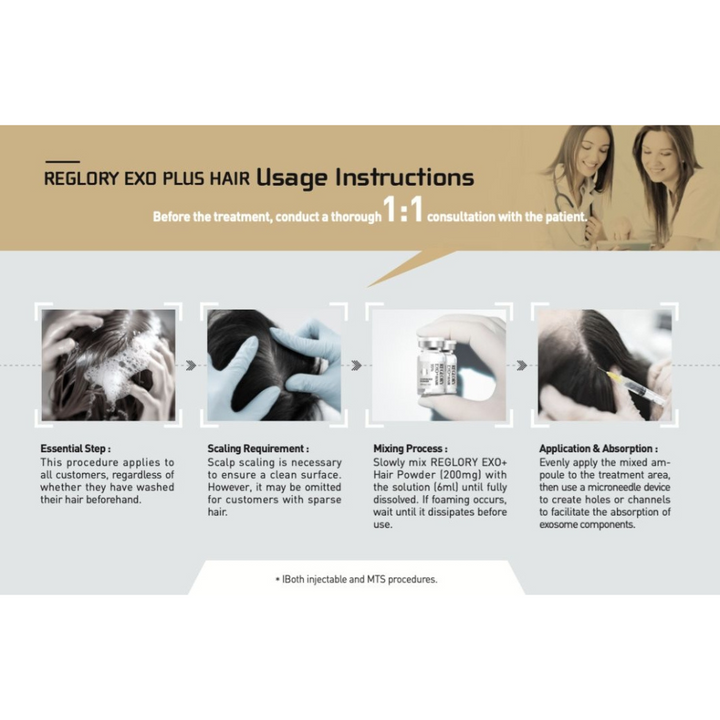 REGLORY EXO PLUS HAIR Usage Instructions

Before the treatment, conduct a thorough 1:1 consultation with the patient.

Essential Step :
This procedure applies to all customers, regardless of whether they have washed their hair beforehand.

Scaling Requirement :
Scalp scaling is necessary to ensure a clean surface. However, it may be omitted for customers with sparse hair.

Mixing Process :
Slowly mix REGLORY EXO+ Hair Powder (200mg) with the solution (6ml) until fully dissolved. If foaming occurs, wait until it dissipates before use.

Application & Absorption :
Evenly apply the mixed ampoule to the treatment area, then use a microneedle device to create holes or channels to facilitate the absorption of exosome components.

* IBoth injectable and MTS procedures.